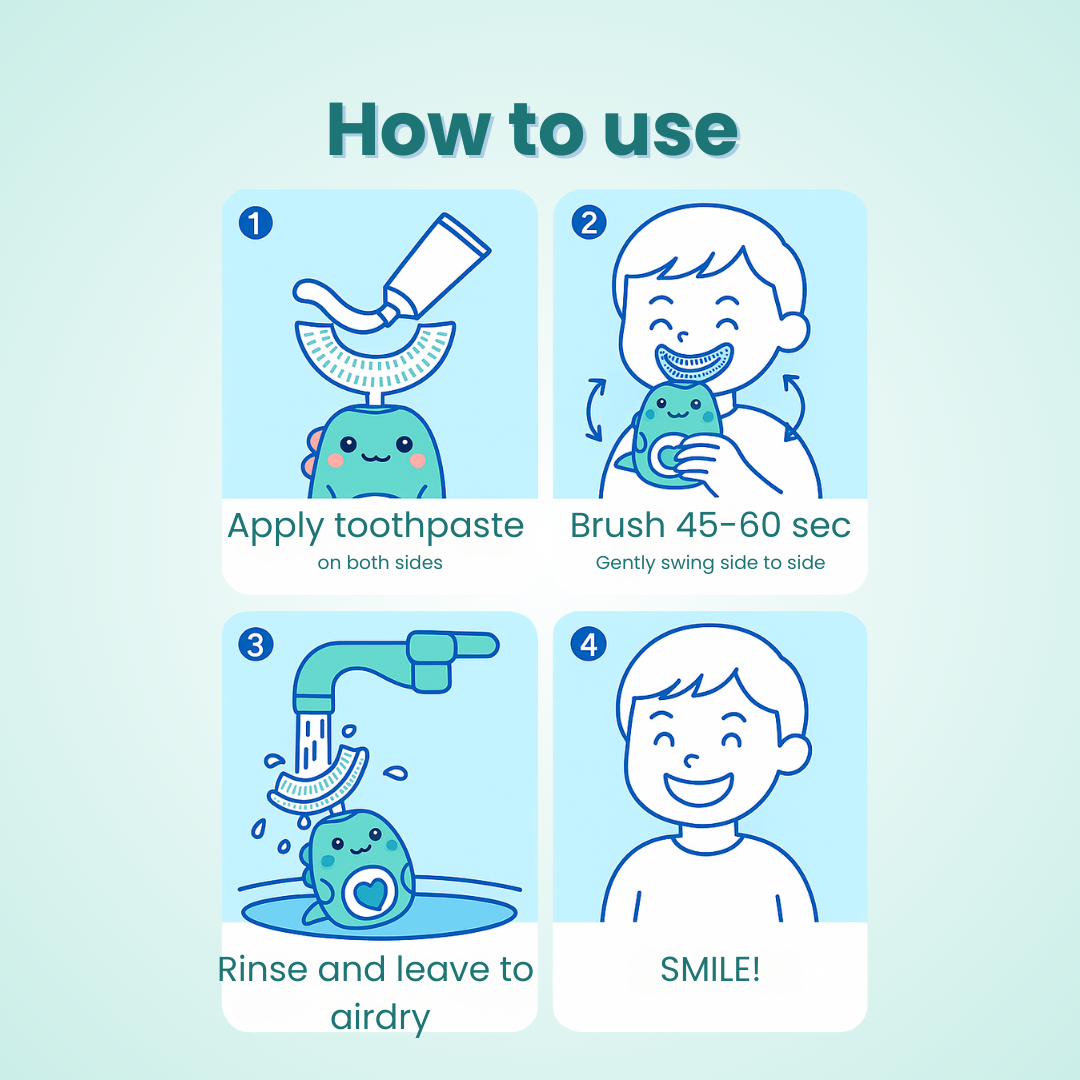 How to use

1

Apply toothpaste
on both sides

2

Brush 45-60 sec
Gently swing side to side

3

Rinse and leave to airdry

4

SMILE!