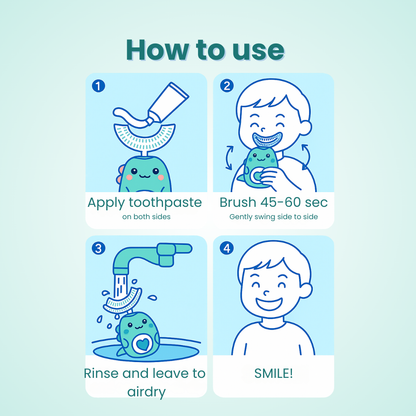 How to use

1

Apply toothpaste
on both sides

2

Brush 45-60 sec
Gently swing side to side

3

Rinse and leave to airdry

4

SMILE!